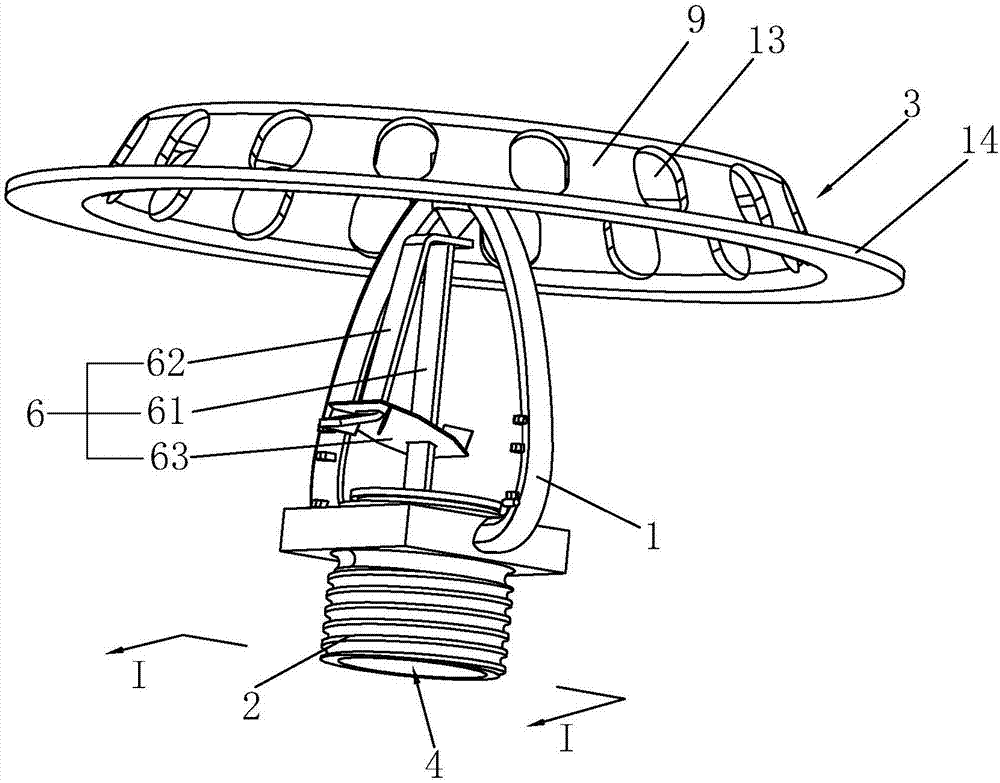 9
13
3
14
62
6
61
63
1
I
2
4
I